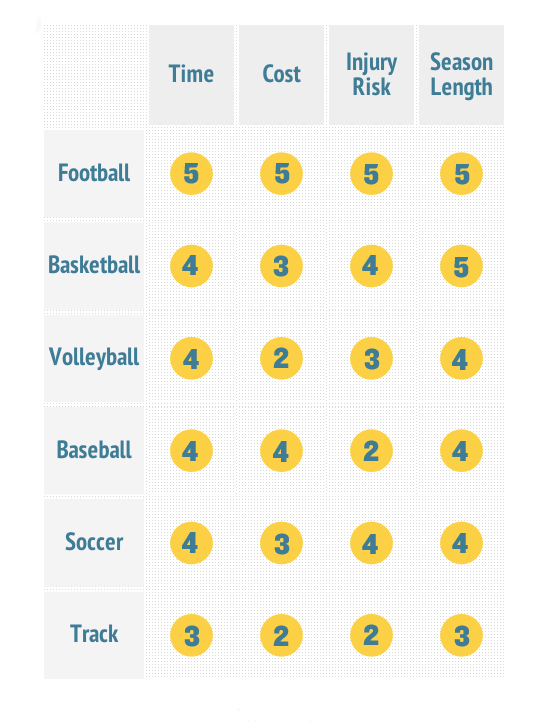 | | Time | Cost | Injury Risk | Season Length |
|---|---|---|---|---|
| Football | 5 | 5 | 5 | 5 |
| Basketball | 4 | 3 | 4 | 5 |
| Volleyball | 4 | 2 | 3 | 4 |
| Baseball | 4 | 4 | 2 | 4 |
| Soccer | 4 | 3 | 4 | 4 |
| Track | 3 | 2 | 2 | 3 |